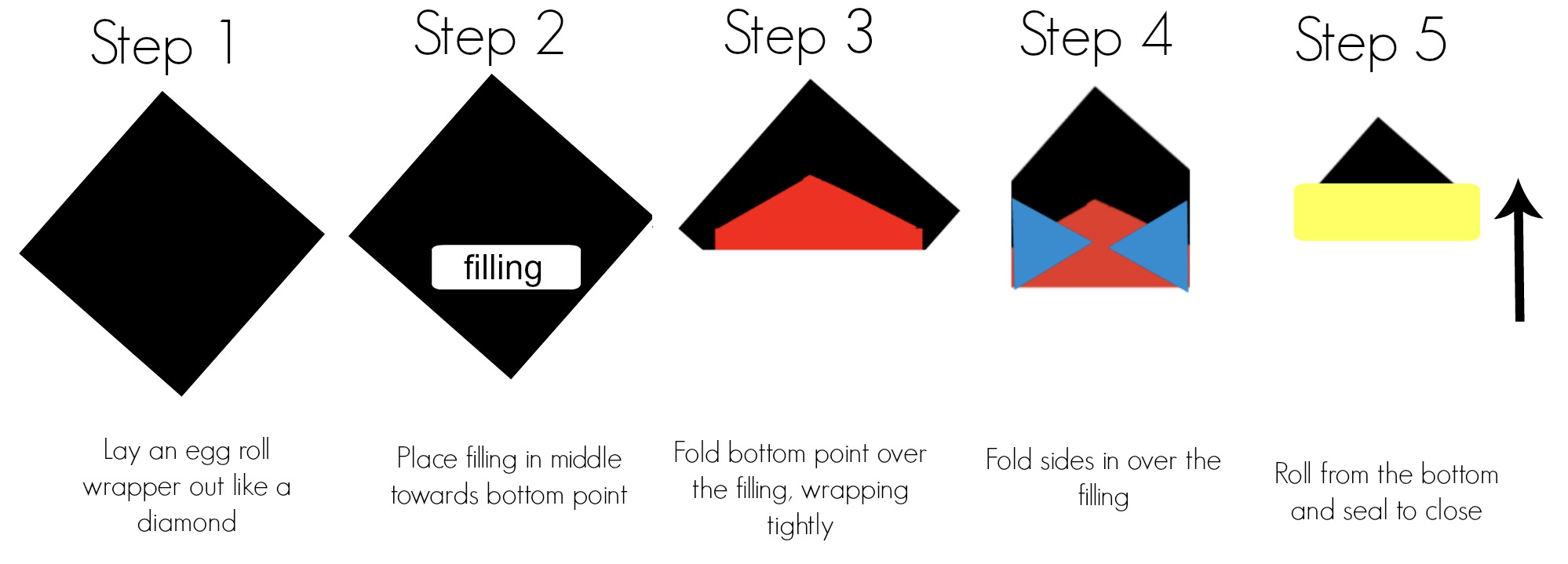 Step 1

Lay an egg roll wrapper out like a diamond

Step 2

filling

Place filling in middle towards bottom point

Step 3

Fold bottom point over the filling, wrapping tightly

Step 4

Fold sides in over the filling

Step 5

Roll from the bottom and seal to close